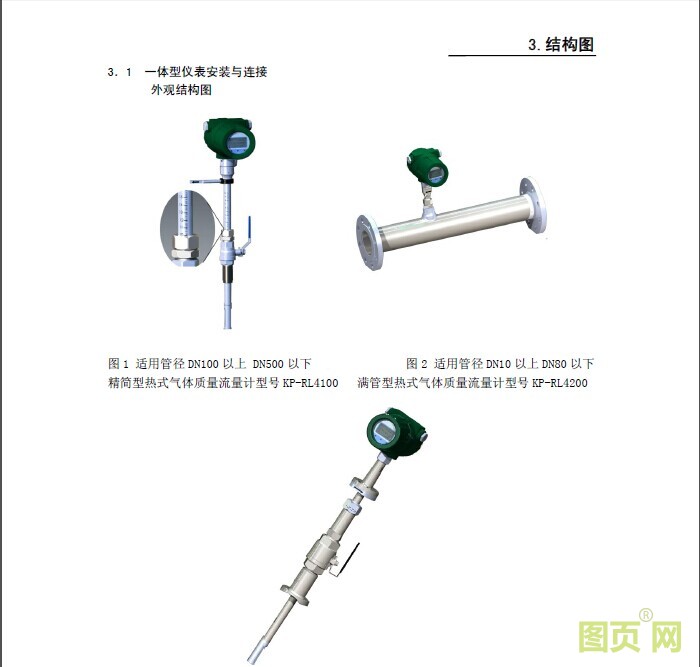 3.结构图

3.1 一体型仪表安装与连接
外观结构图

图 1 适用管径 DN100 以上 DN500 以下
精简型热式气体质量流量计型号 KP-RL4100

图 2 适用管径 DN10 以上 DN80 以下
满管型热式气体质量流量计型号 KP-RL4200

图页网®