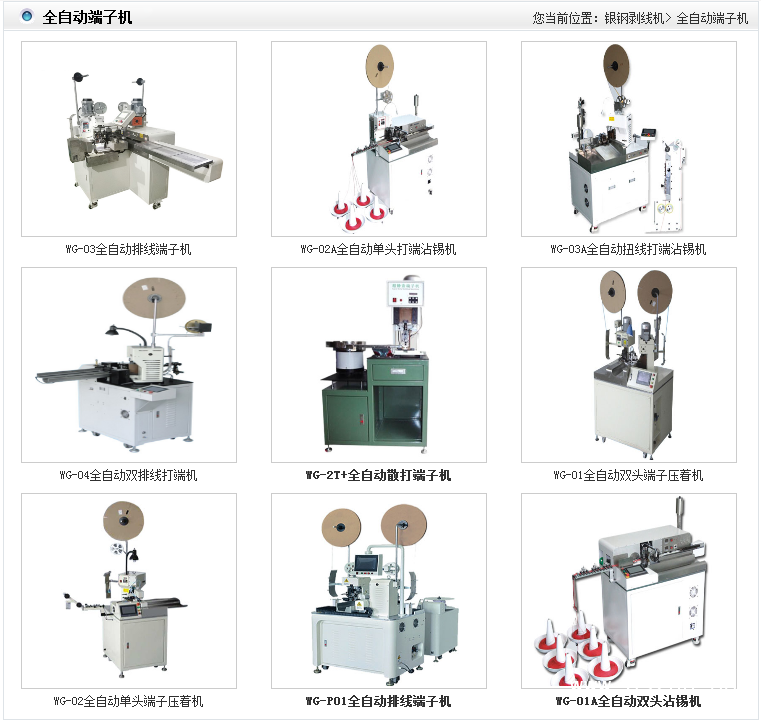 全自动端子机

您当前位置：银钢剥线机> 全自动端子机

WG-03全自动排线端子机

WG-02A全自动单头打端沾锡机

WG-03A全自动扭线打端沾锡机

WG-04全自动双排线打端机

WG-2T+全自动散打端子机

WG-01全自动双头端子压着机

WG-02全自动单头端子压着机

WG-P01全自动排线端子机

WG-01A全自动双头沾锡机